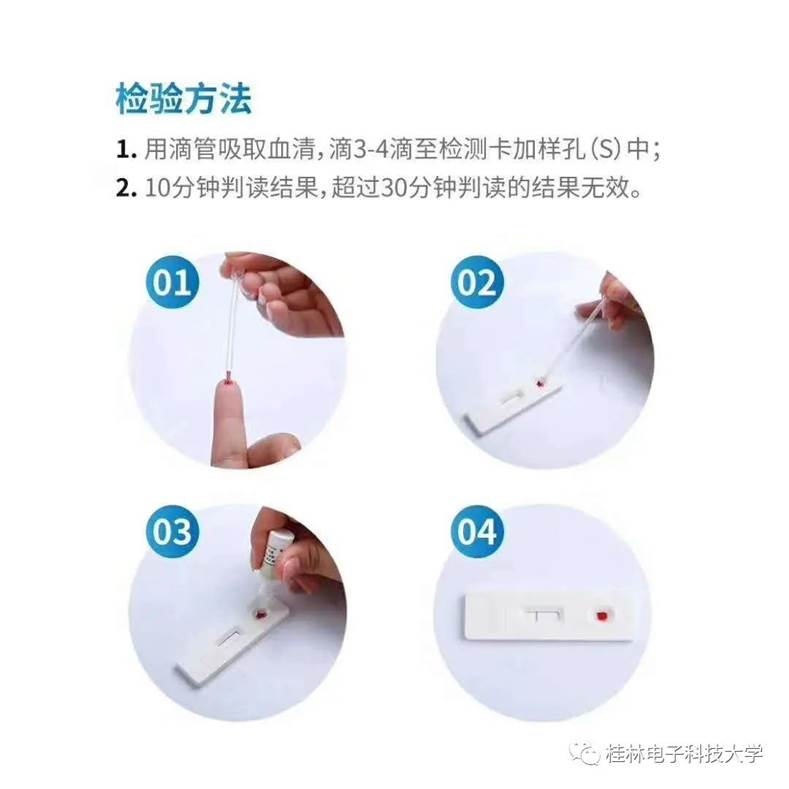 检验方法

1. 用滴管吸取血清，滴3-4滴至检测卡加样孔（S）中；

2. 10分钟判读结果，超过30分钟判读的结果无效。

01

02

03

04

桂林电子科技大学